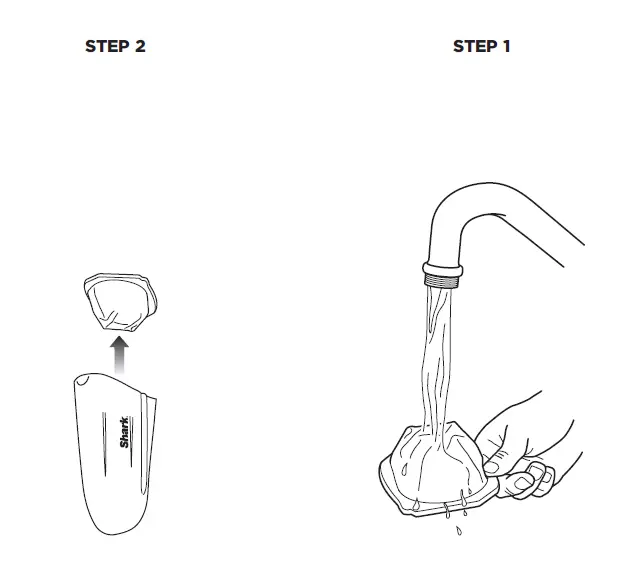 STEP 2

STEP 1

Shark