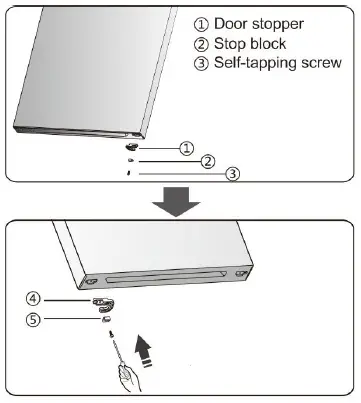 ① Door stopper
② Stop block
③ Self-tapping screw

①
②
③

④
⑤