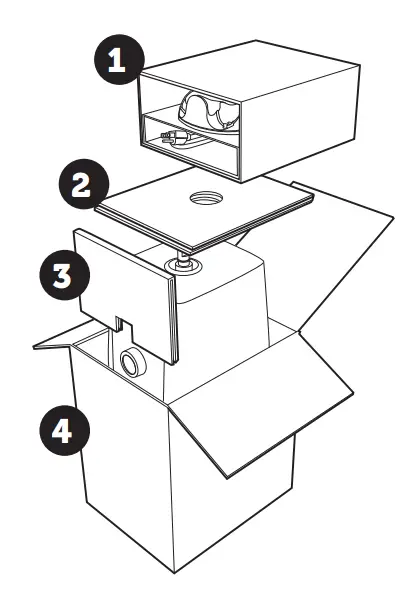 1
2
3
4