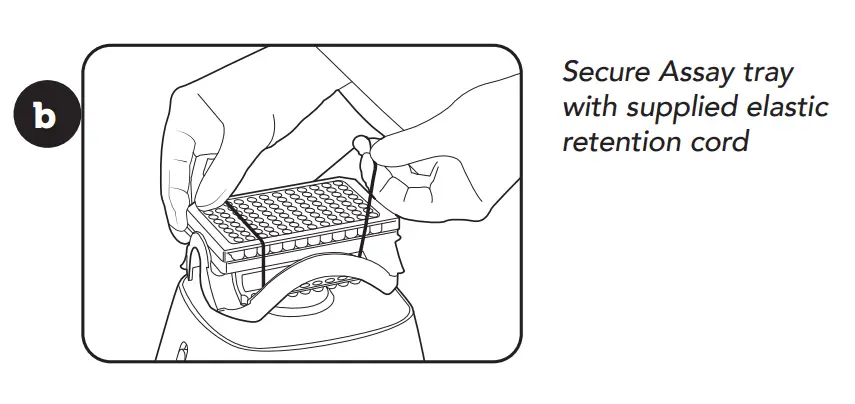 b

Secure Assay tray with supplied elastic retention cord