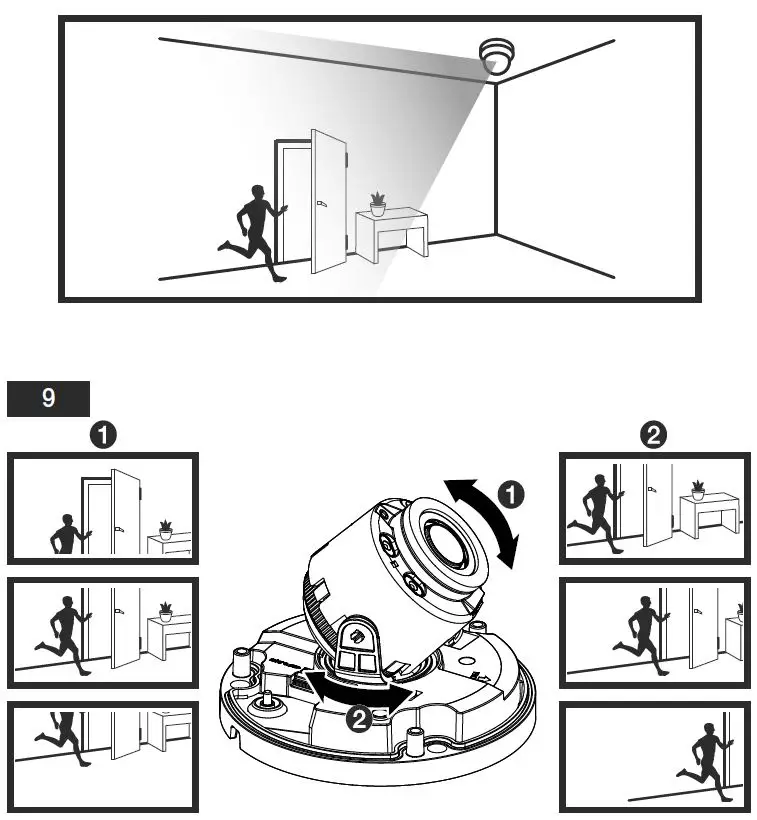 9

1

2

1

2