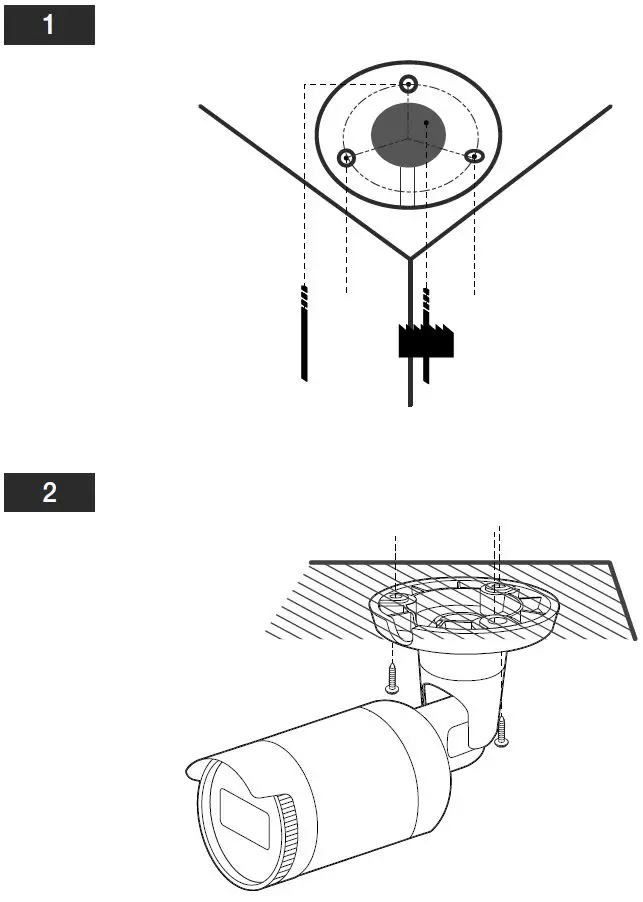 1

2