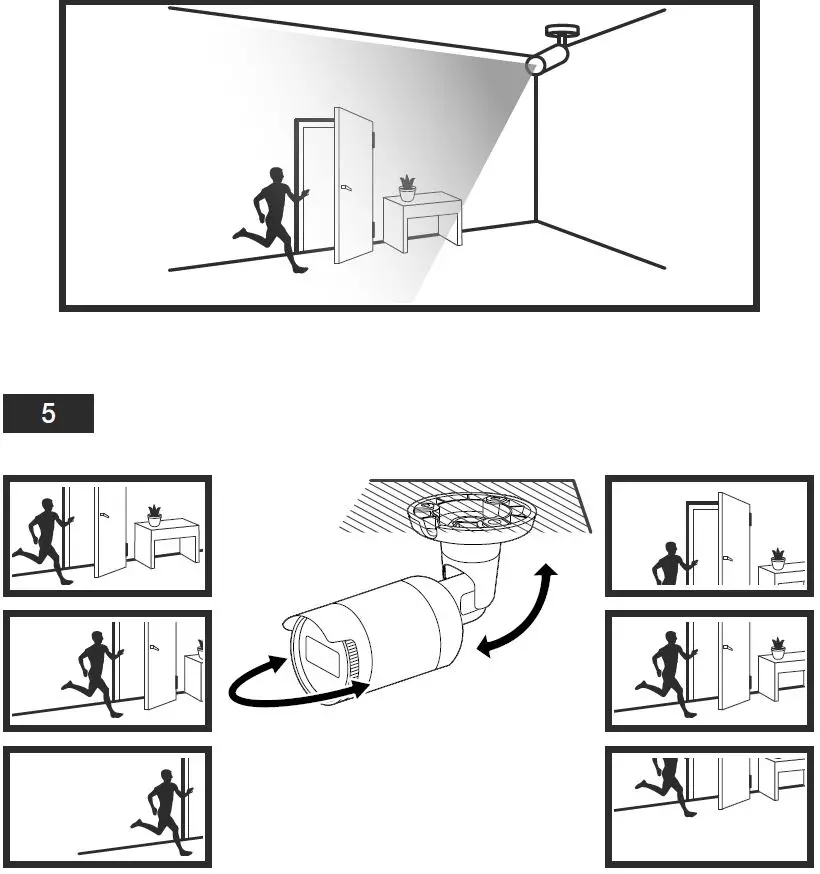 5