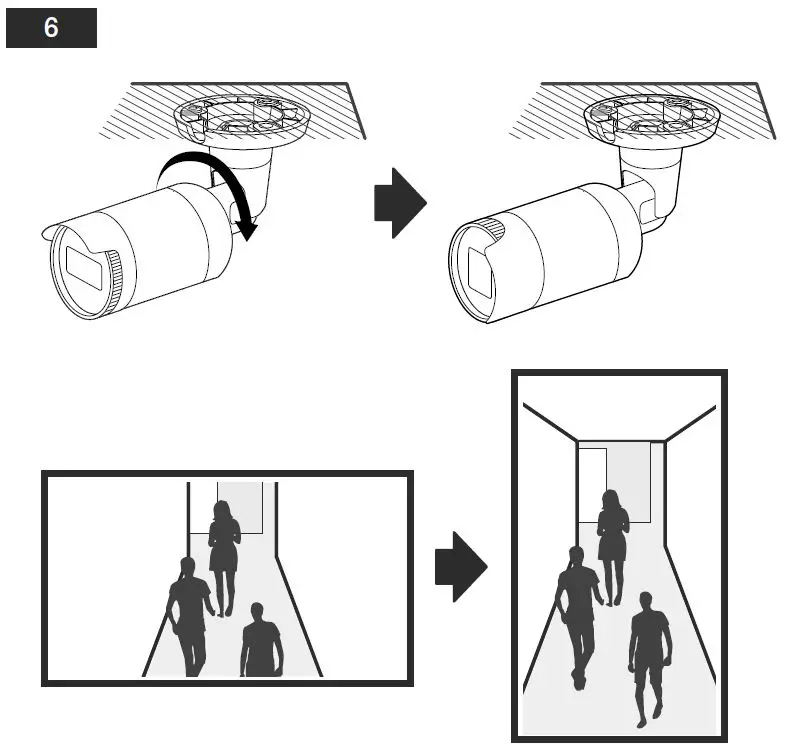 6