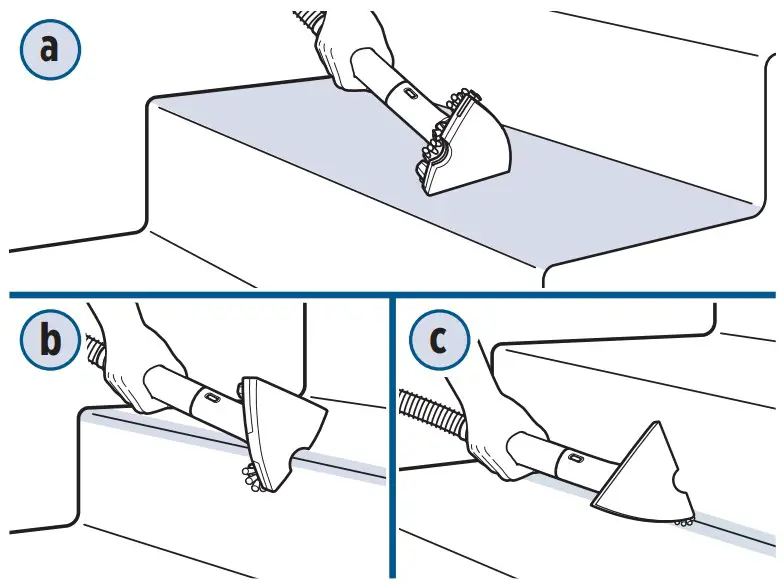 a

b

c