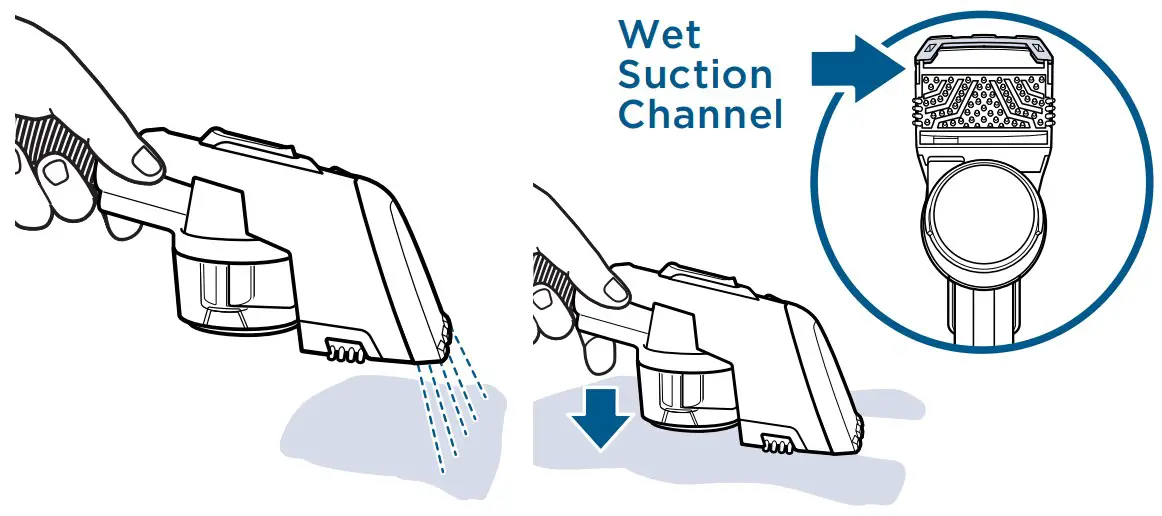 Wet Suction Channel