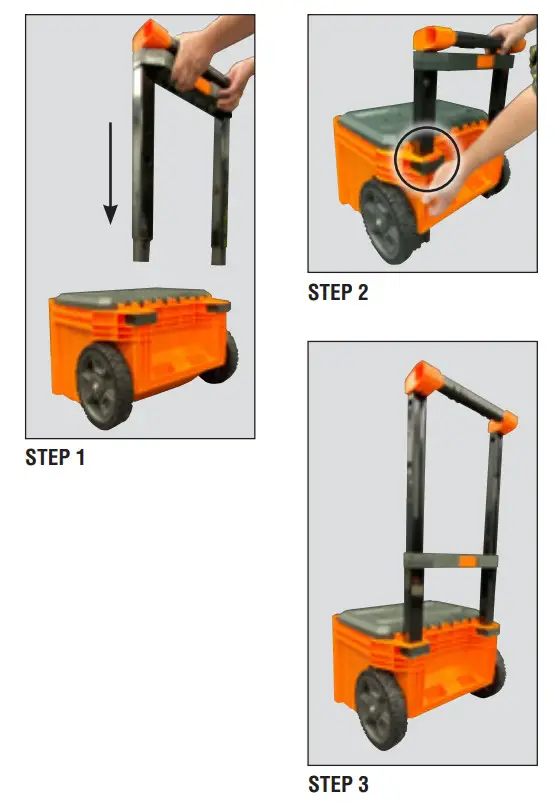 STEP 1

STEP 2

STEP 3