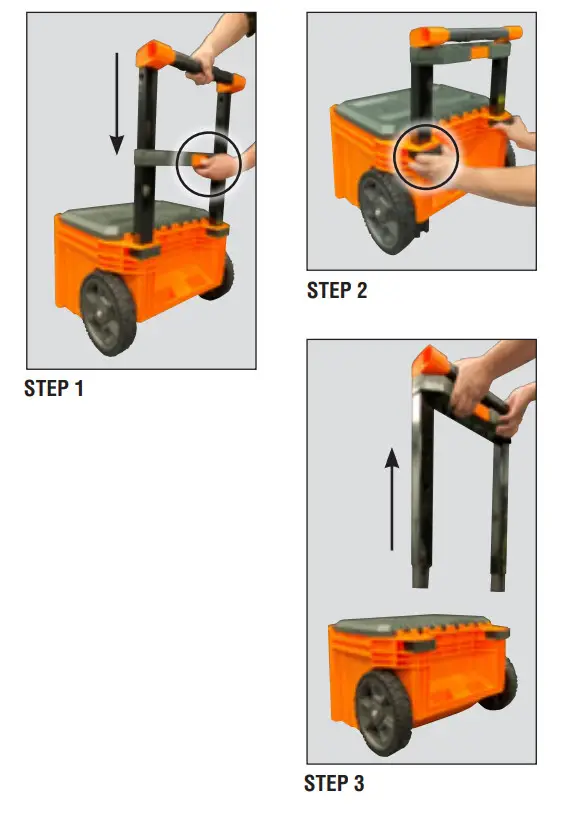 STEP 1

STEP 2

STEP 3