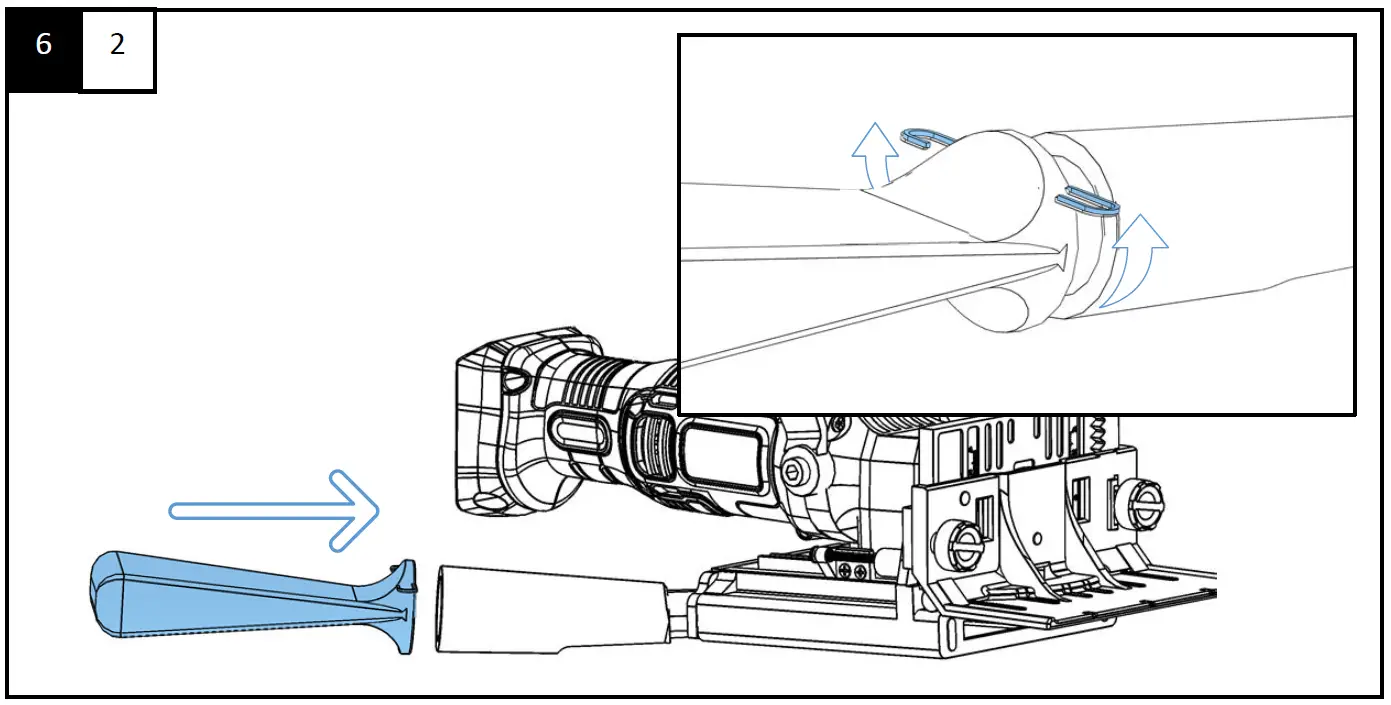 6 2