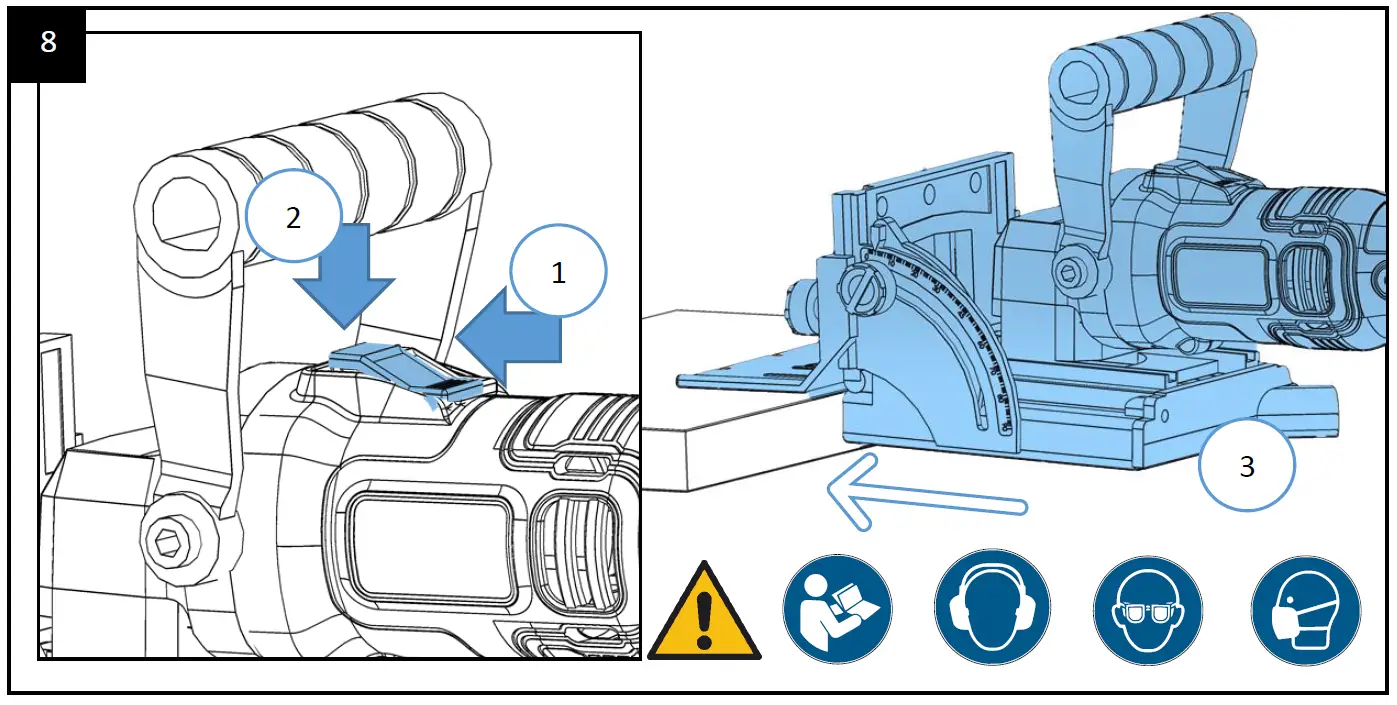 8

2

1

3