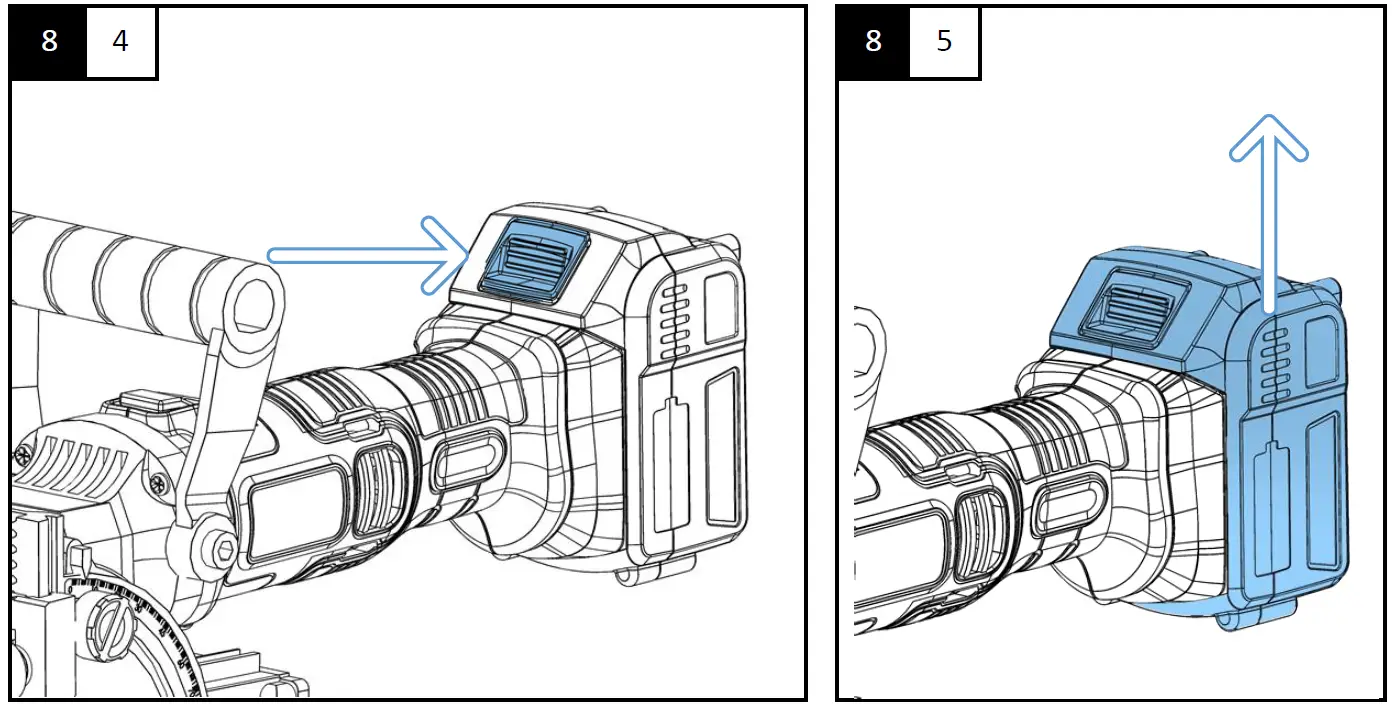 8 4

8 5