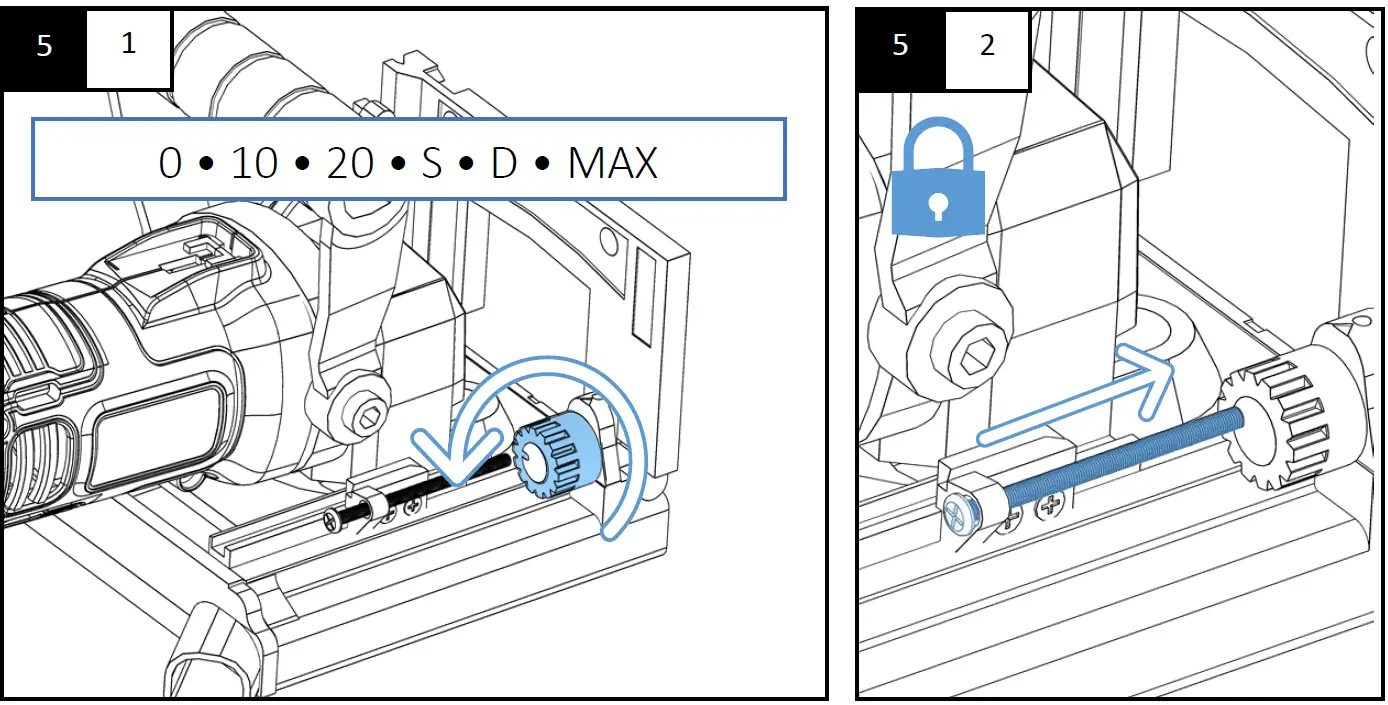 5 1

0 • 10 • 20 • S • D • MAX

5 2