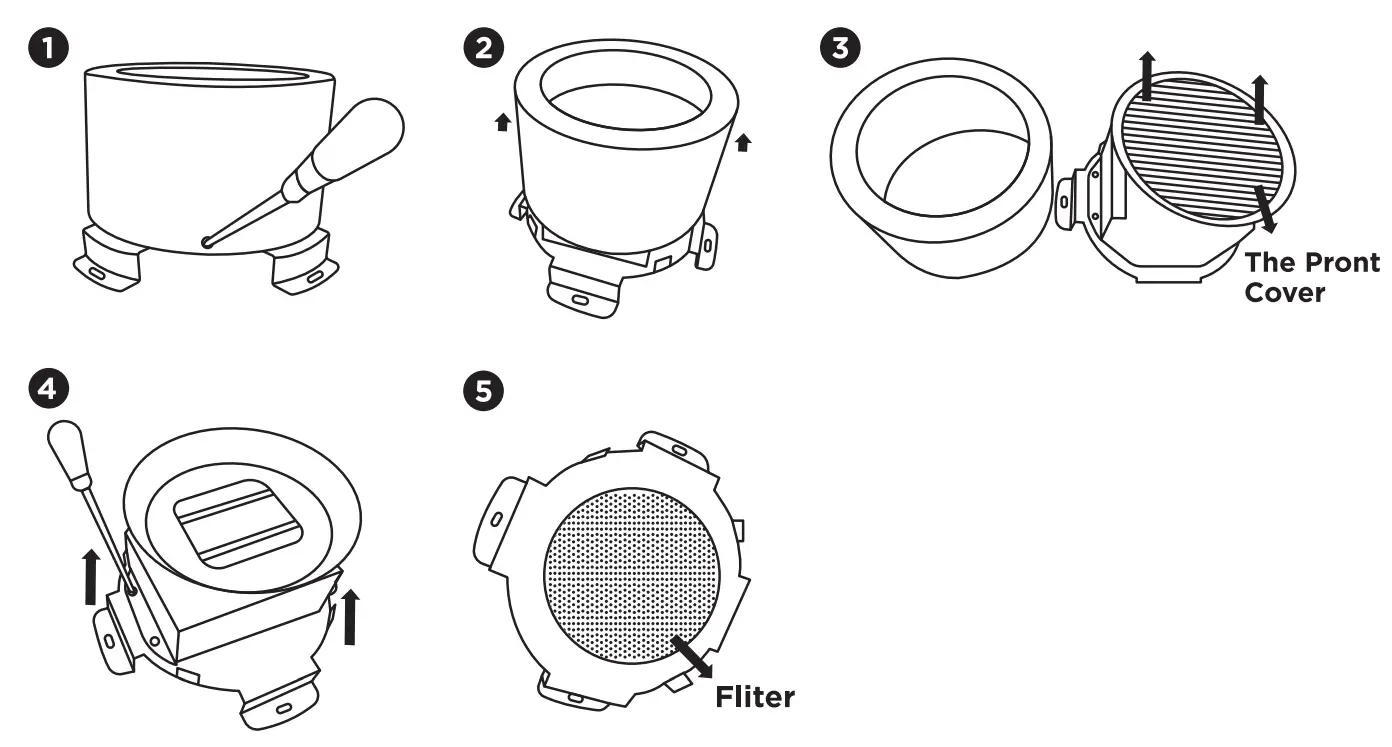 1

2

3

The Pront Cover

4

5

Fliter