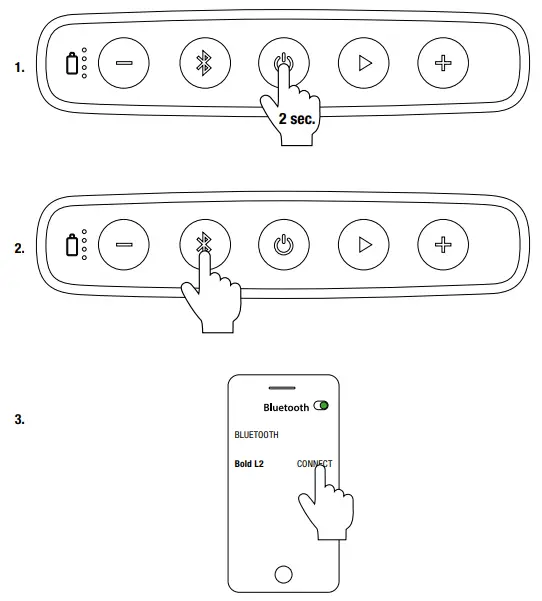 1.

2 sec.

2.

3.

Bluetooth

BLUETOOTH

Bold L2

CONNECT