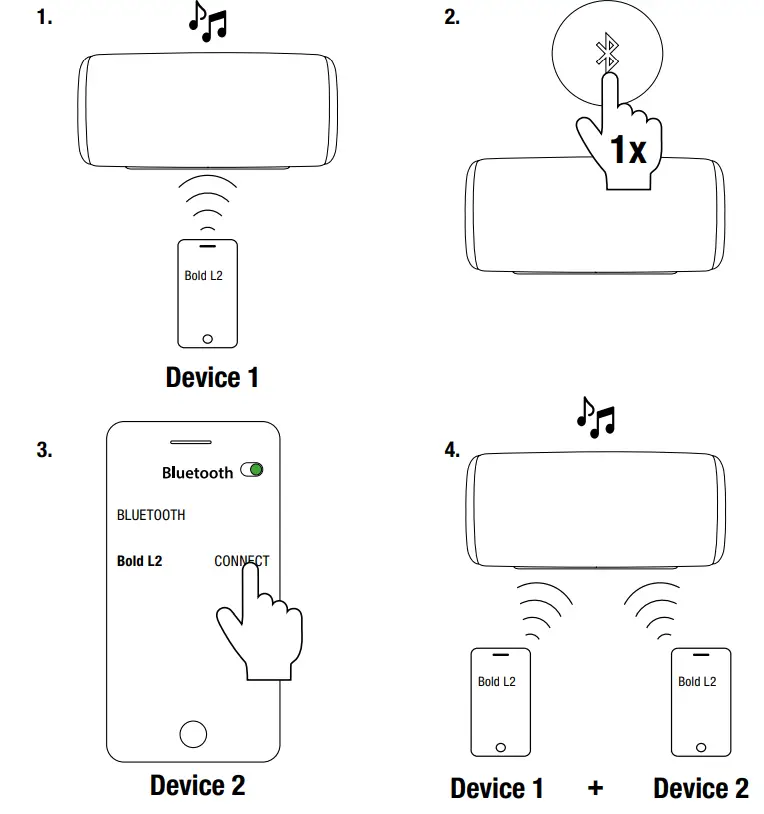 1.

Bold L2

Device 1

2.

1x

3.

Bluetooth

BLUETOOTH

Bold L2 CONNECT

Device 2

4.

Bold L2

Bold L2

Device 1 + Device 2