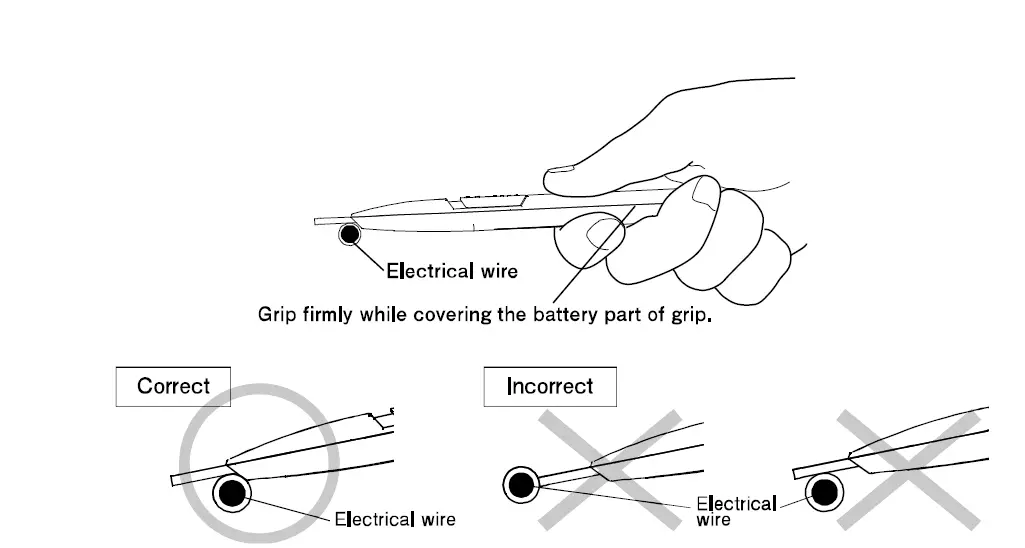 Electrical wire

Grip firmly while covering the battery part of grip.

Correct

Electrical wire

Incorrect

Electrical wire