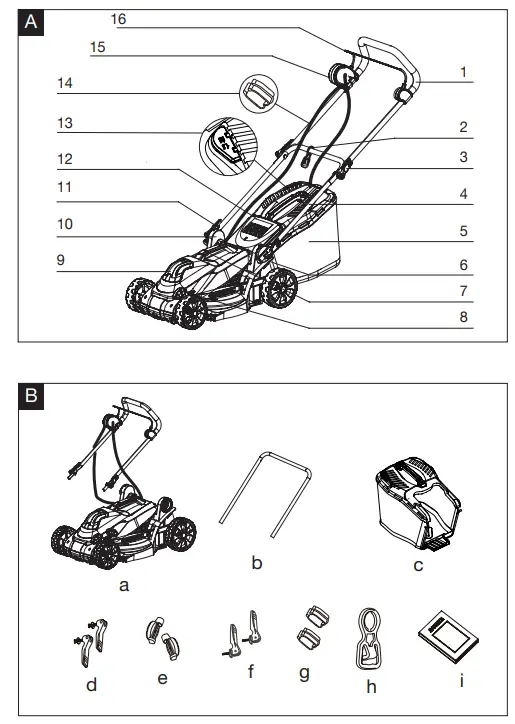 A

16
15
14
13
12
11
10
9

1
2
3
4
5
6
7
8

B

a
b
c
d
e
f
g
h
i