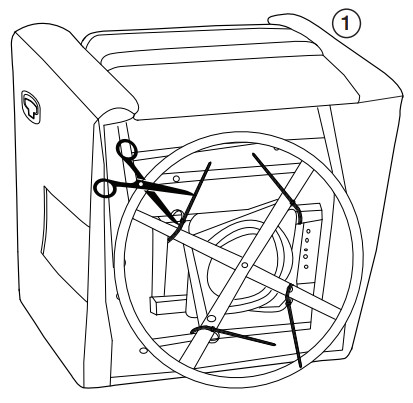 1