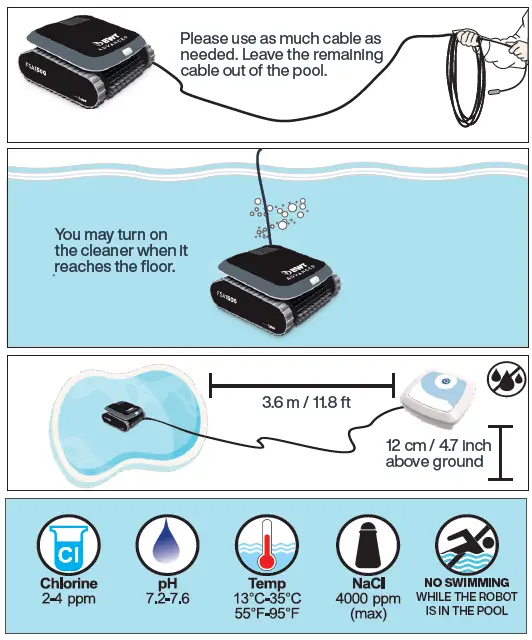 BWT ADVANCED
FSA1500

Please use as much cable as needed. Leave the remaining cable out of the pool.

You may turn on the cleaner when it reaches the floor.

BWT ADVANCED
FSA1500

3.6 m / 11.8 ft

12 cm / 4.7 inch above ground

Cl
Chlorine
2-4 ppm

pH
7.2-7.6

Temp
13°C-35°C
55°F-95°F

NaCl
4000 ppm
(max)

NO SWIMMING
WHILE THE ROBOT IS IN THE POOL