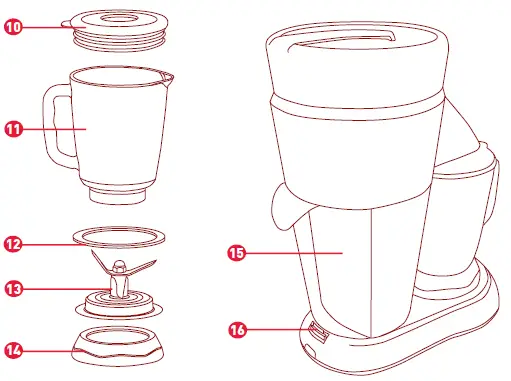 10
11
12
13
14
15
16