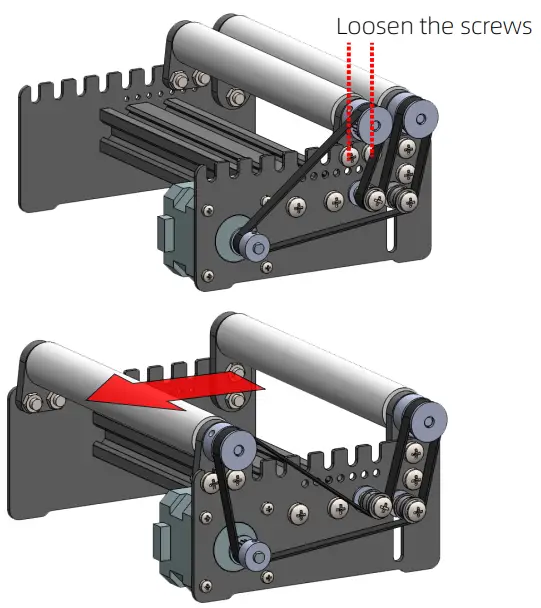 Loosen the screws