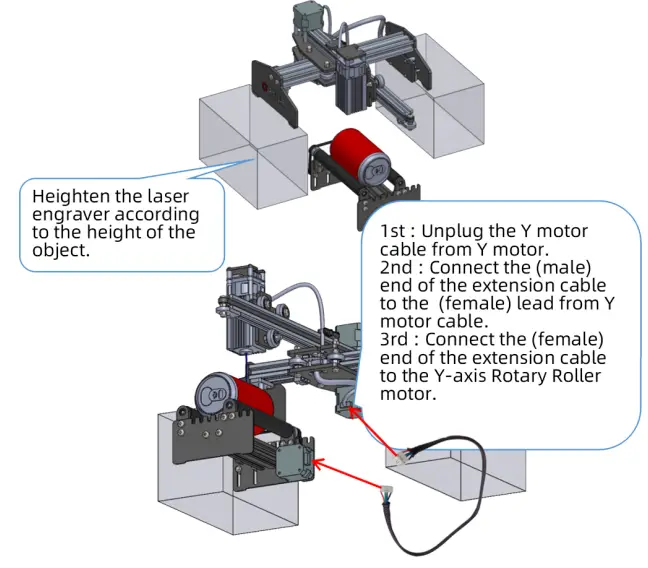 Heighten the laser engraver according to the height of the object.

1st : Unplug the Y motor cable from Y motor.
2nd : Connect the (male) end of the extension cable to the (female) lead from Y motor cable.
3rd : Connect the (female) end of the extension cable to the Y-axis Rotary Roller motor.