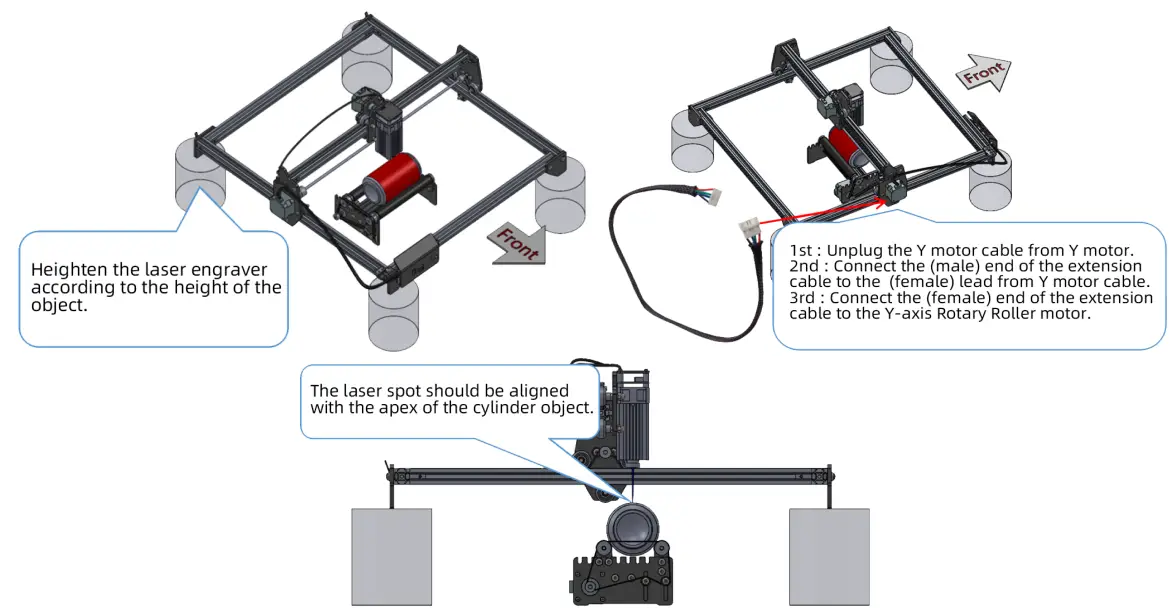 Front

Heighten the laser engraver according to the height of the object.

Front

1st : Unplug the Y motor cable from Y motor.
2nd : Connect the (male) end of the extension cable to the (female) lead from Y motor cable.
3rd : Connect the (female) end of the extension cable to the Y-axis Rotary Roller motor.

The laser spot should be aligned with the apex of the cylinder object.