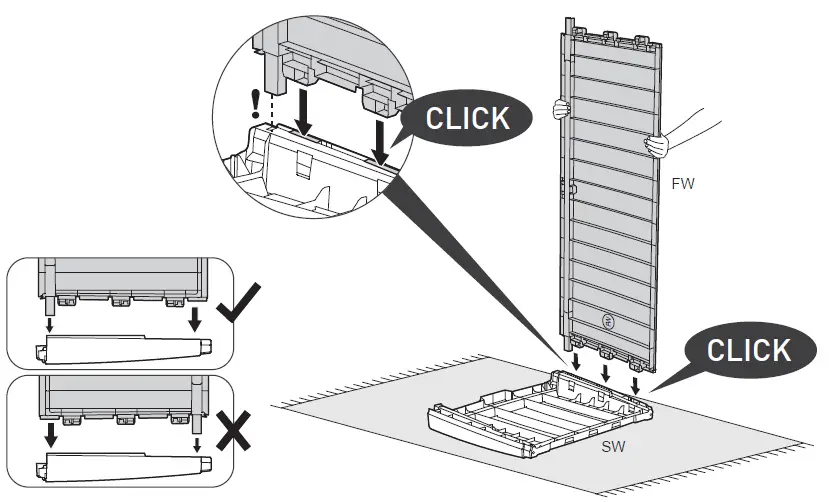 !
CLICK
FW
FW
CLICK
SW