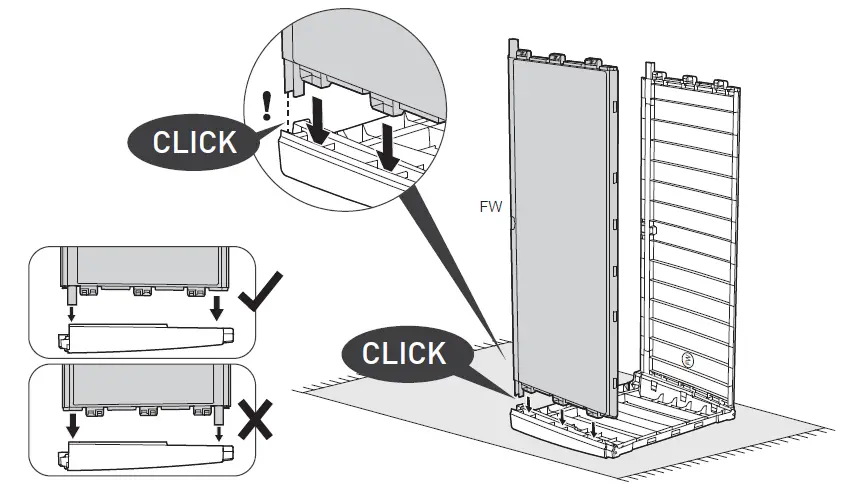 !
CLICK

FW

CLICK