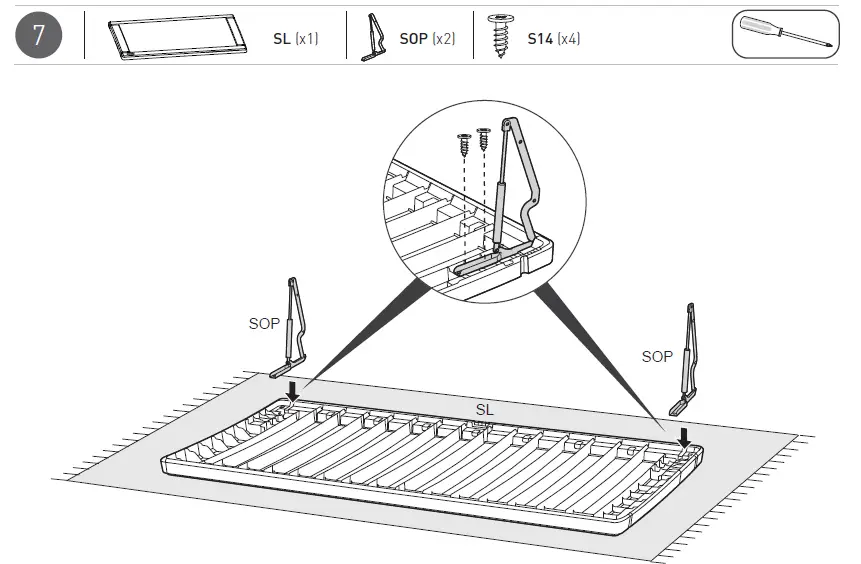 7

SL (x1)

SOP (x2)

S14 (x4)

SOP

SOP

SL