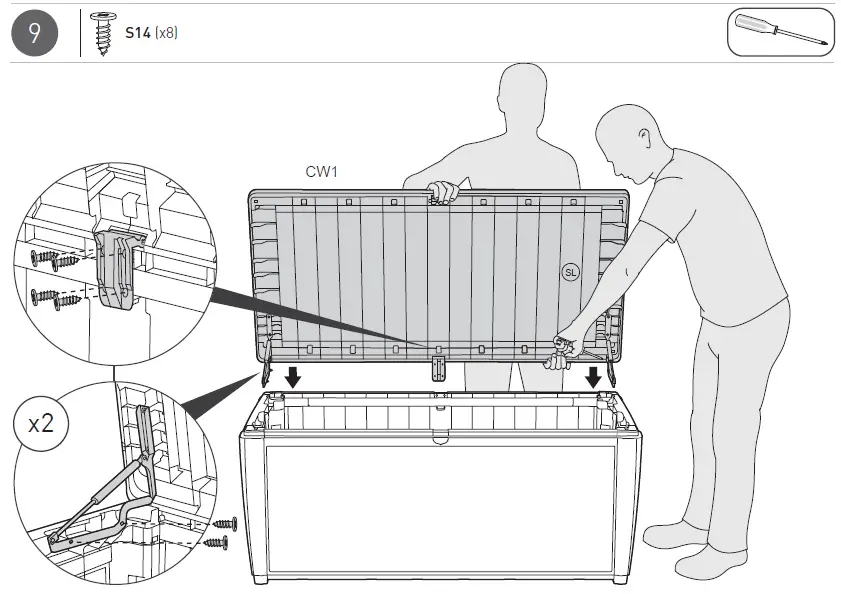 9

S14 (x8)

CW1

SL

x2