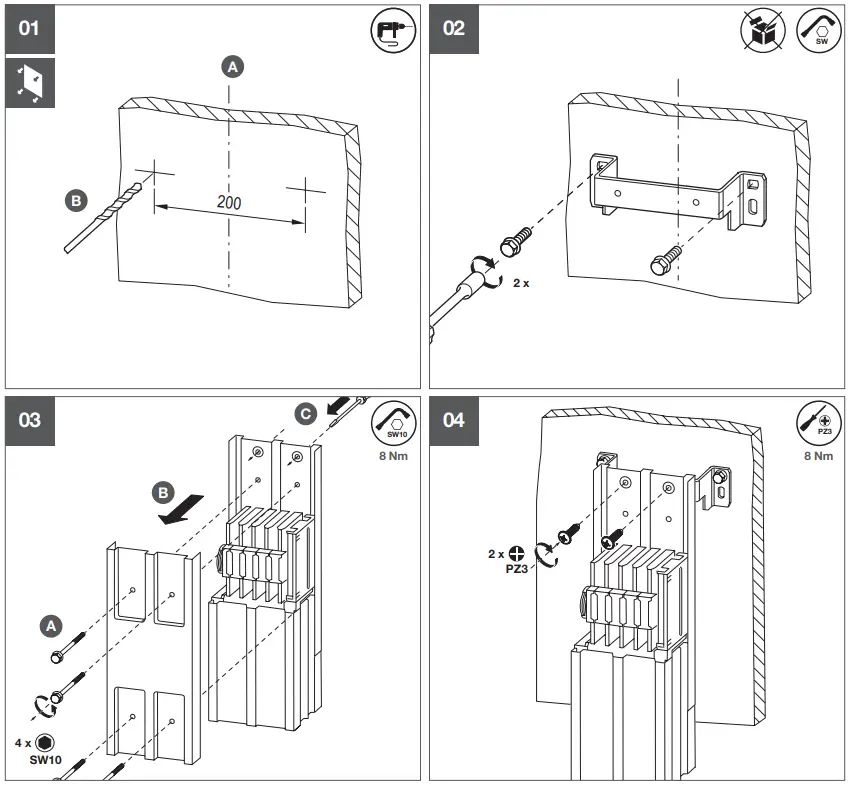 01

A

B

200

02

SW

2 x

03

C

SW10

8 Nm

B

A

4 x

SW10

04

PZ3

8 Nm

2 x

PZ3