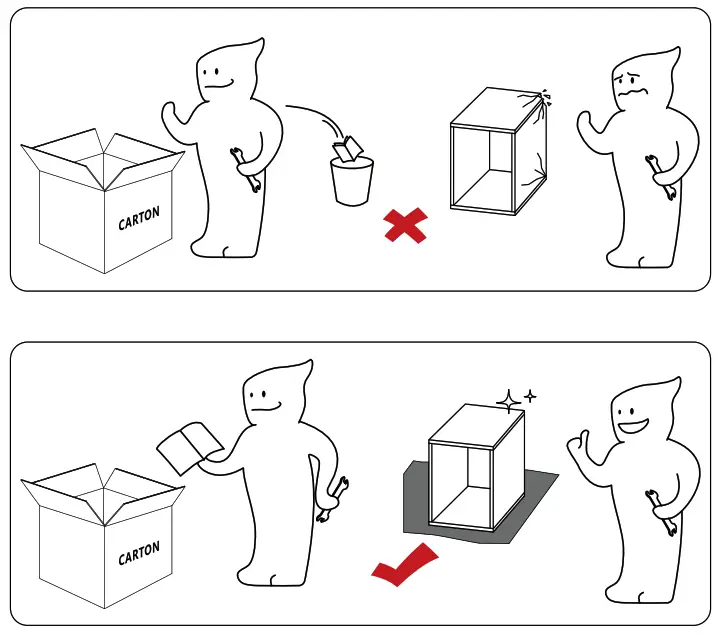 CARTON

CARTON