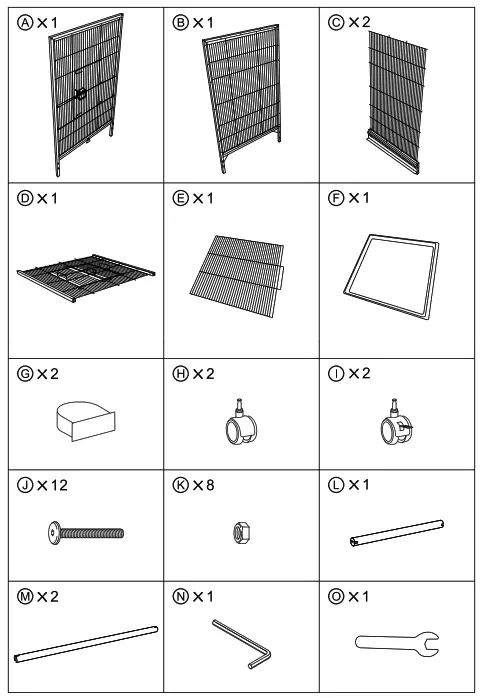 | Ⓐ×1 | Ⓑ×1 | Ⓒ×2 |
|---|---|---|
| Ⓓ×1 | Ⓔ×1 | Ⓕ×1 |
| Ⓖ×2 | Ⓗ×2 | Ⓘ×2 |
| Ⓙ×12 | Ⓚ×8 | Ⓛ×1 |
| Ⓜ×2 | Ⓝ×1 | Ⓞ×1 |