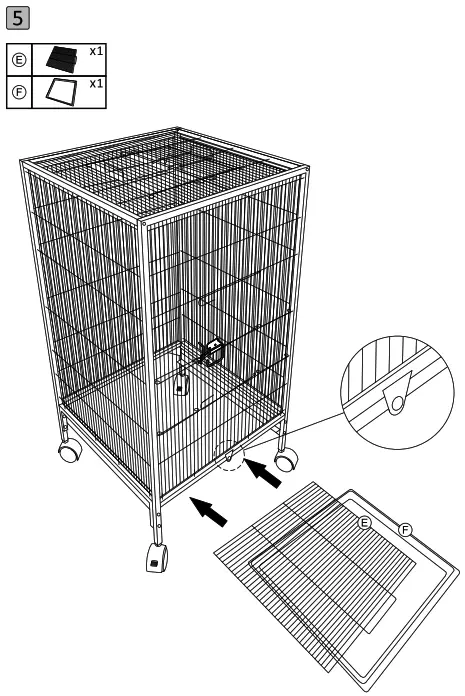 5

| E | x1 |
|---|---|
| F | x1 |

E
F