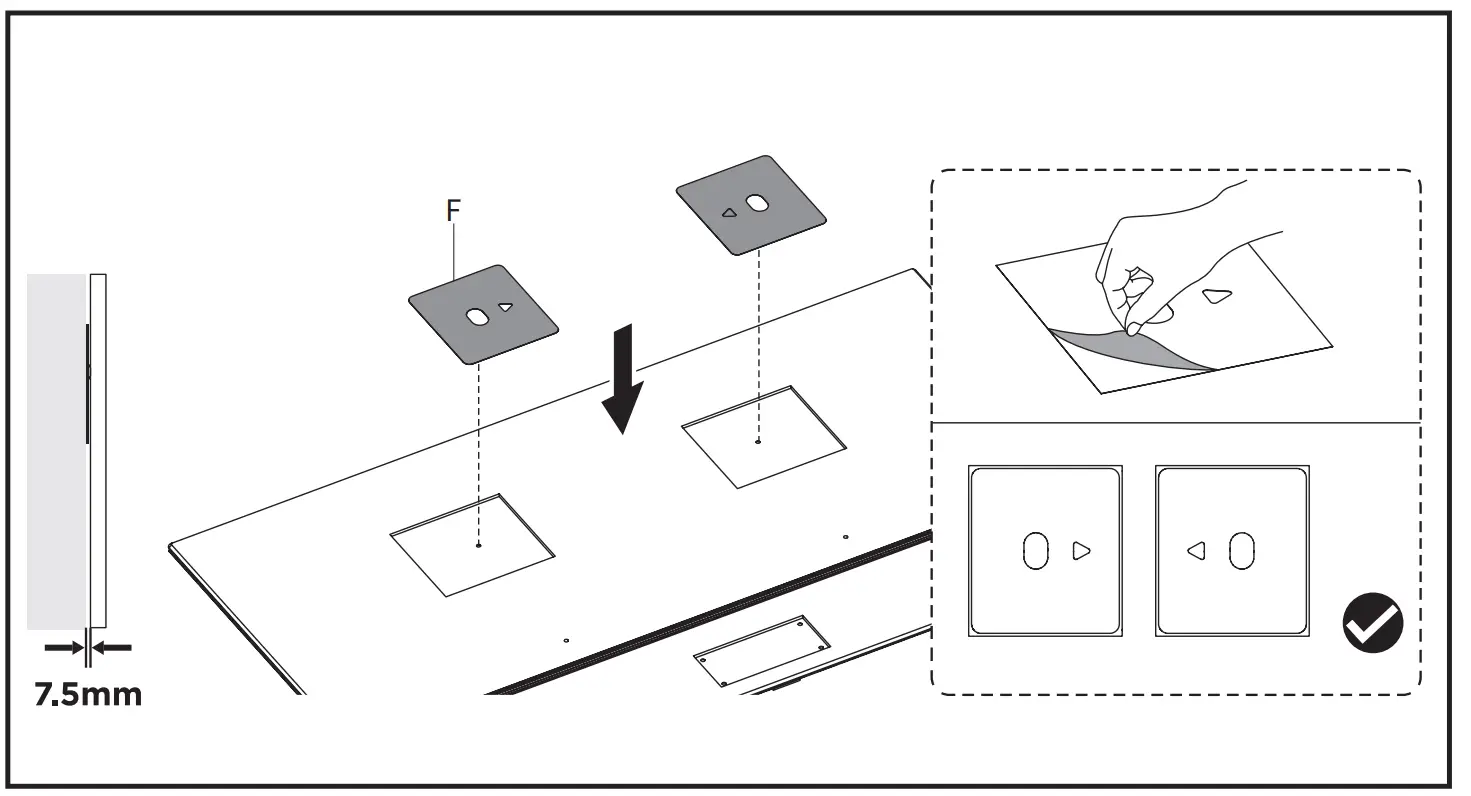 F

7.5mm