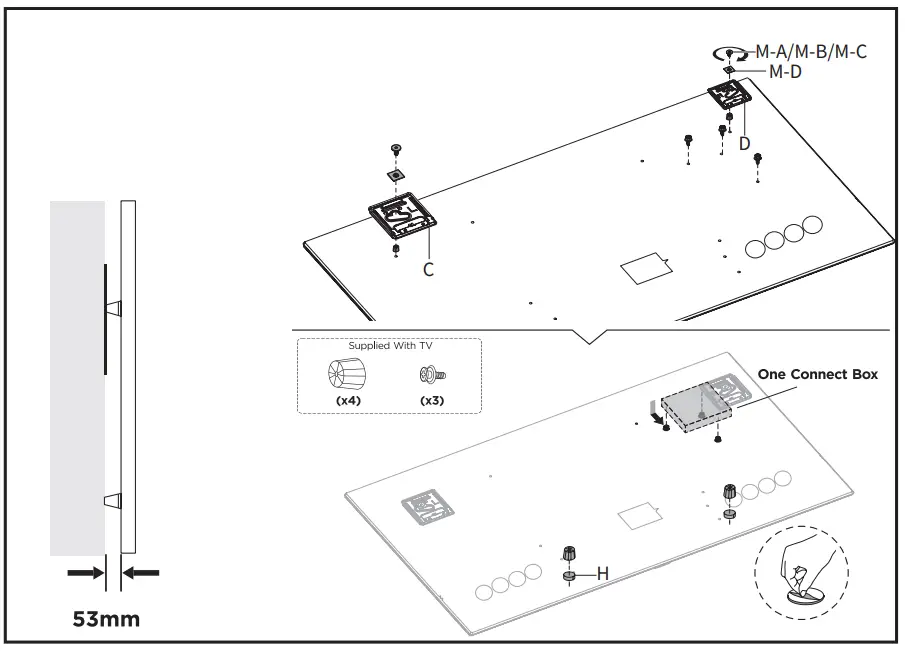 M-A/M-B/M-C
M-D
D
C
Supplied With TV
(x4)
(x3)
One Connect Box
H
53mm