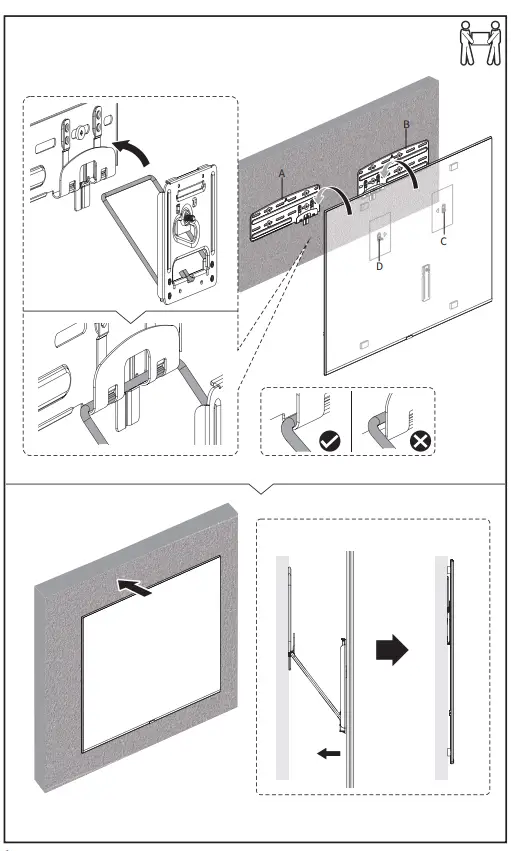 A
B
C
D