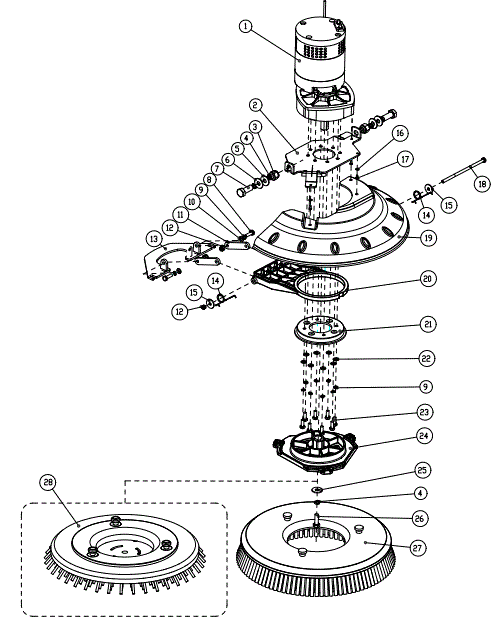 1
2
3
4
5
6
7
8
9
10
11
12
13
16
17
18
14
15
19
20
15
14
12
21
22
9
23
24
25
4
26
27
28