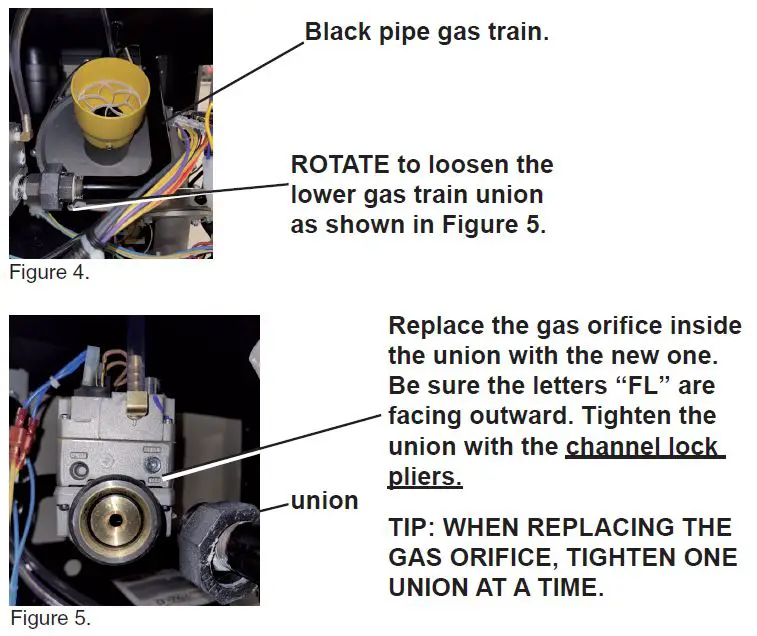 Black pipe gas train.

ROTATE to loosen the lower gas train union as shown in Figure 5.

Figure 4.

Replace the gas orifice inside the union with the new one. Be sure the letters “FL” are facing outward. Tighten the union with the channel lock pliers.

union

TIP: WHEN REPLACING THE GAS ORIFICE, TIGHTEN ONE UNION AT A TIME.

Figure 5.