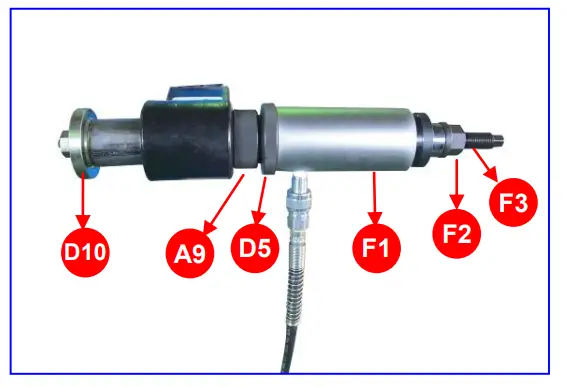 D10

A9

D5

F1

F2

F3