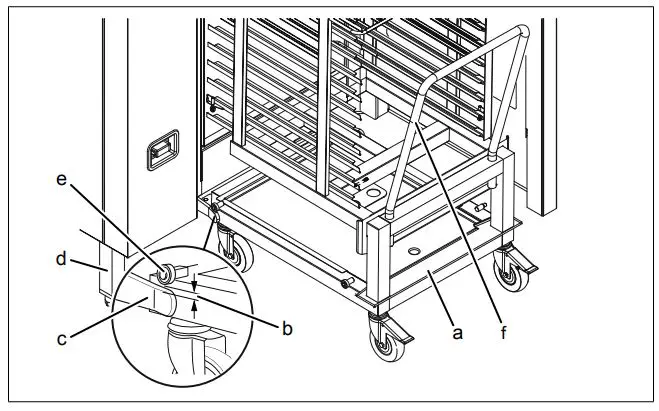 e
d
c
b
a
f