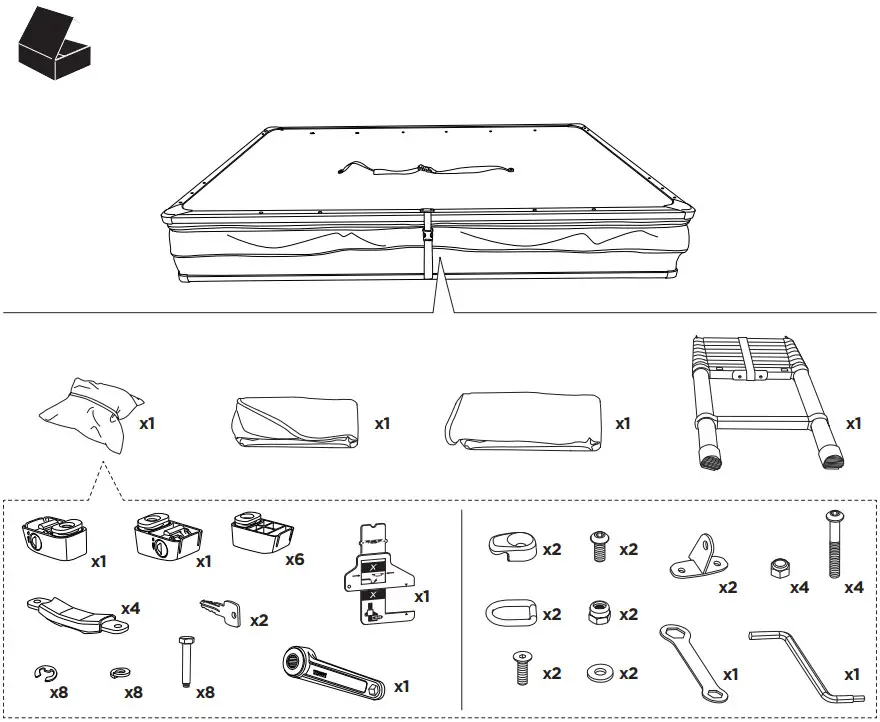 x1

x1

x1

x1

x1

x1

x6

x1

x4

x2

x8

x8

x8

x1

x2

x2

x2

x4

x4

x2

x2

x2

x2

x1

x1