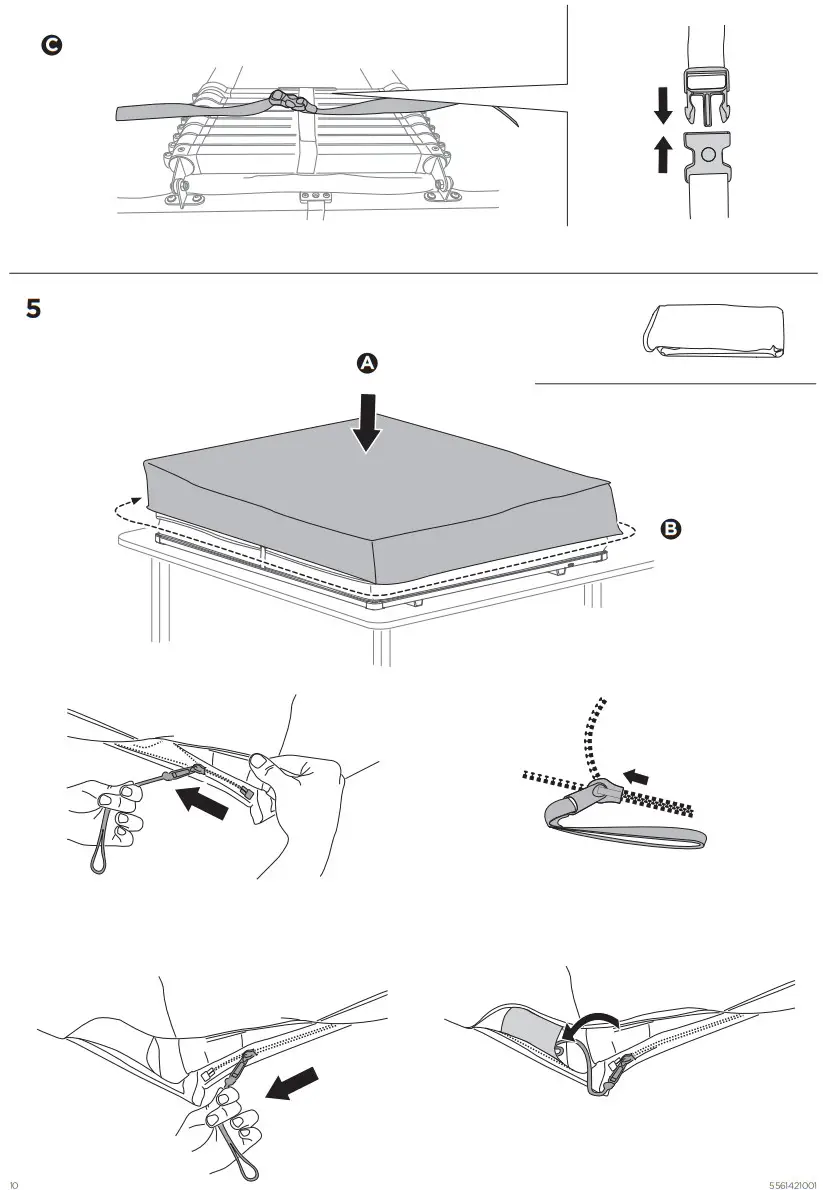 C

5

A

B

10

5561421001