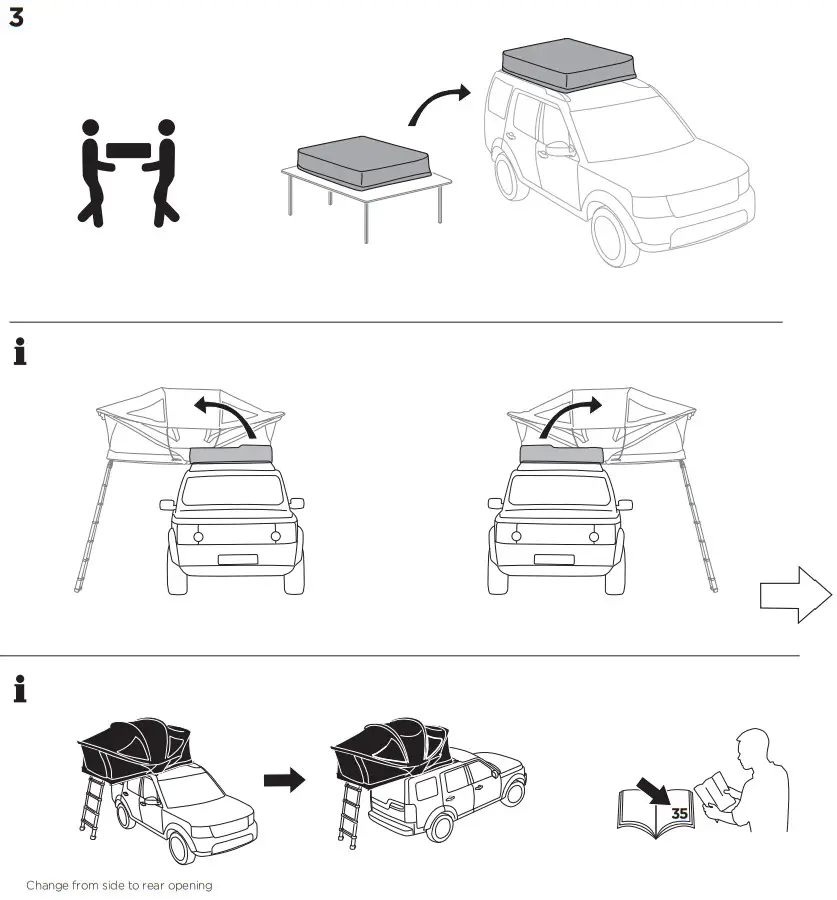 3

i

i

35

Change from side to rear opening