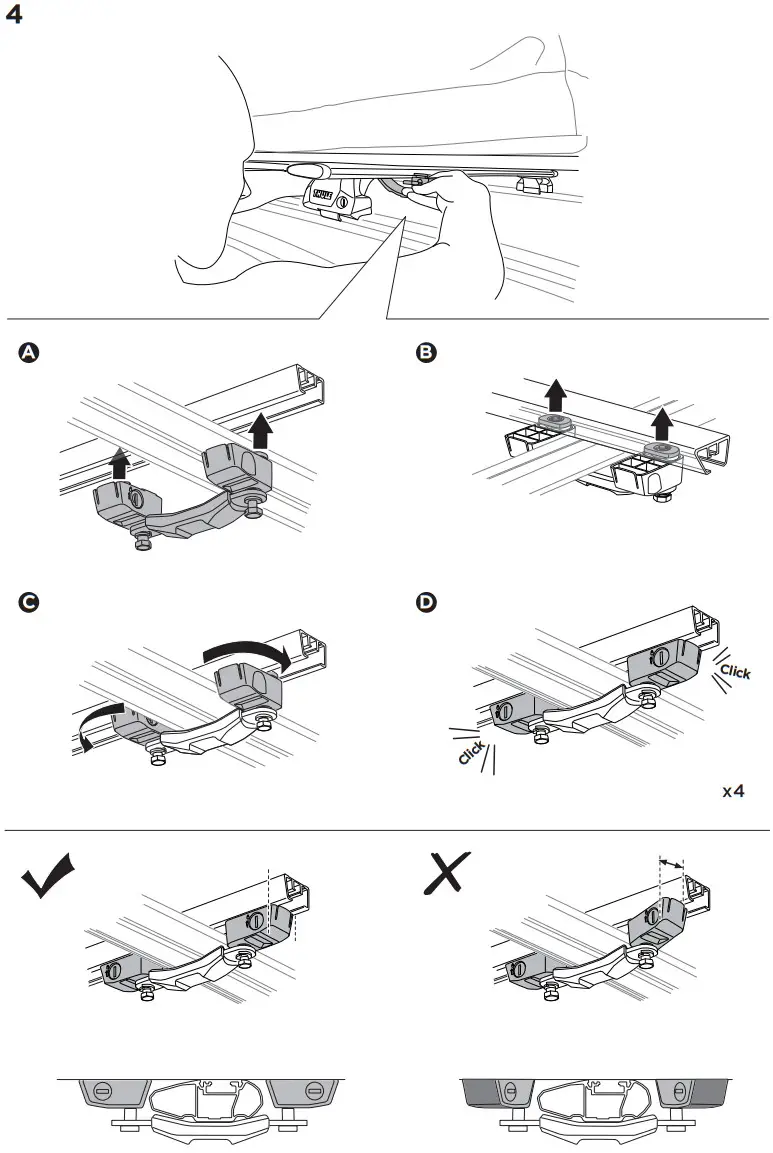 4

THULE

A

B

C

D

Click

Click

x4