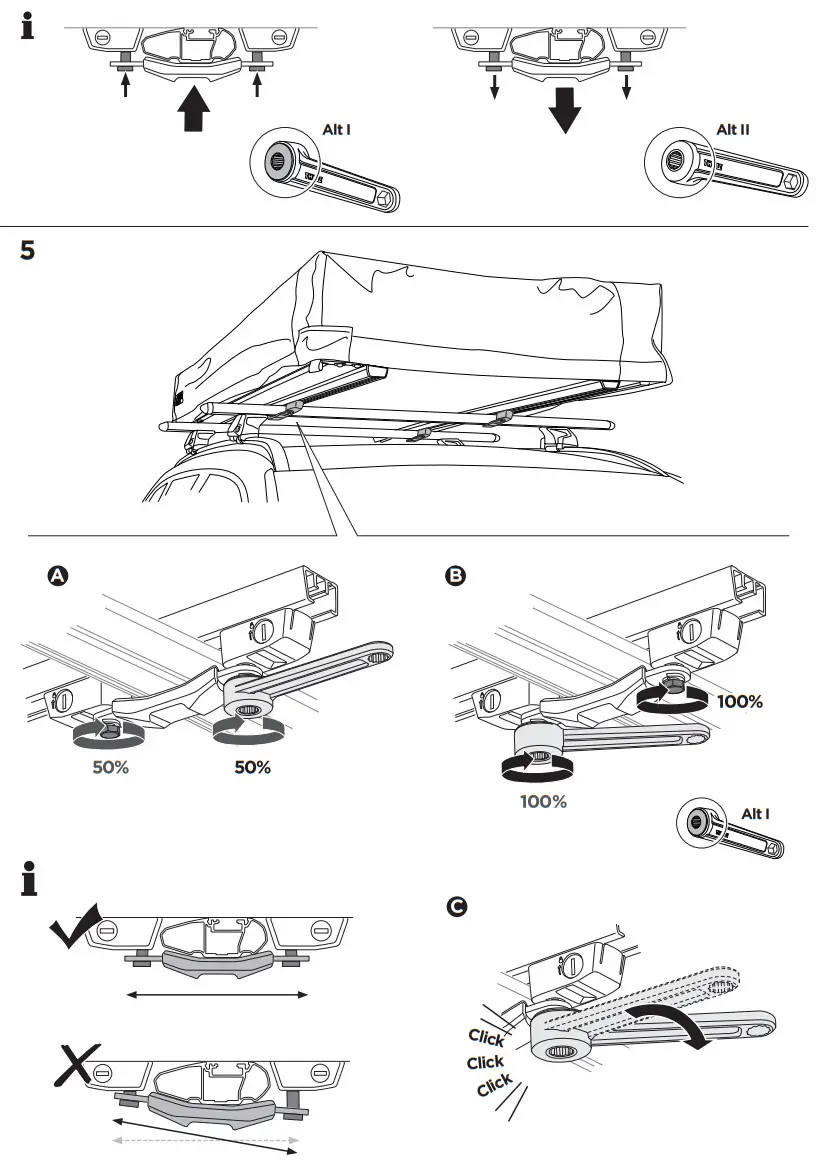 i

Alt I

Alt II

5

A

50%

50%

B

100%

100%

Alt I

i

C

Click

Click

Click