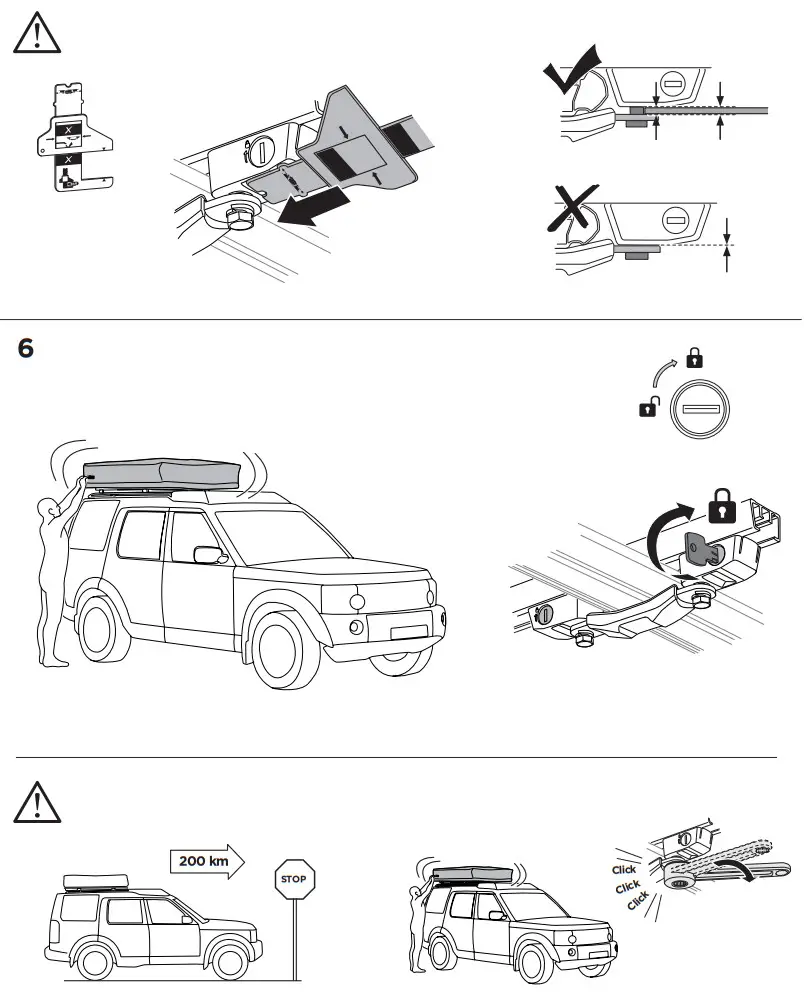 6

200 km

STOP

Click
Click
Click