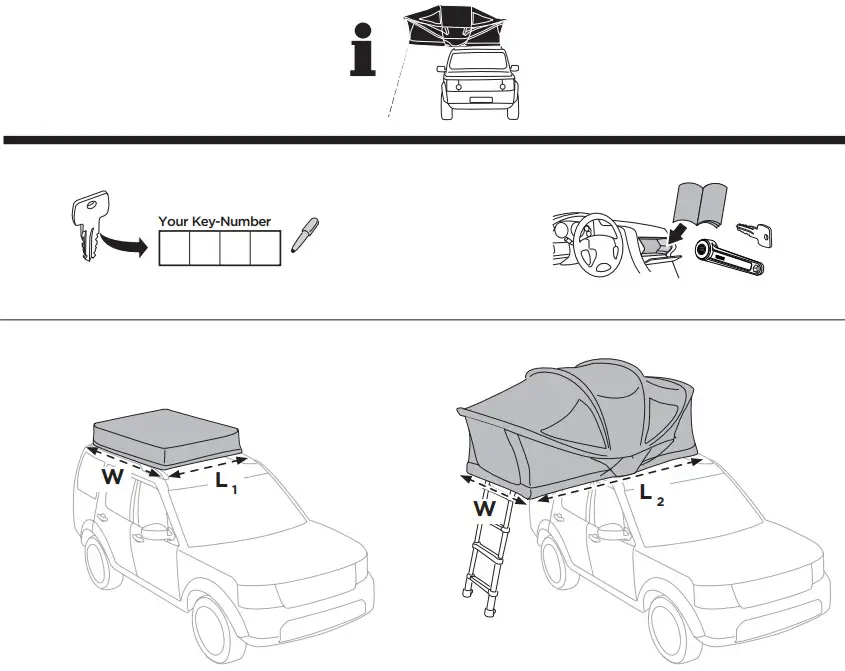 i

Your Key-Number

W

$L_1$

W

$L_2$