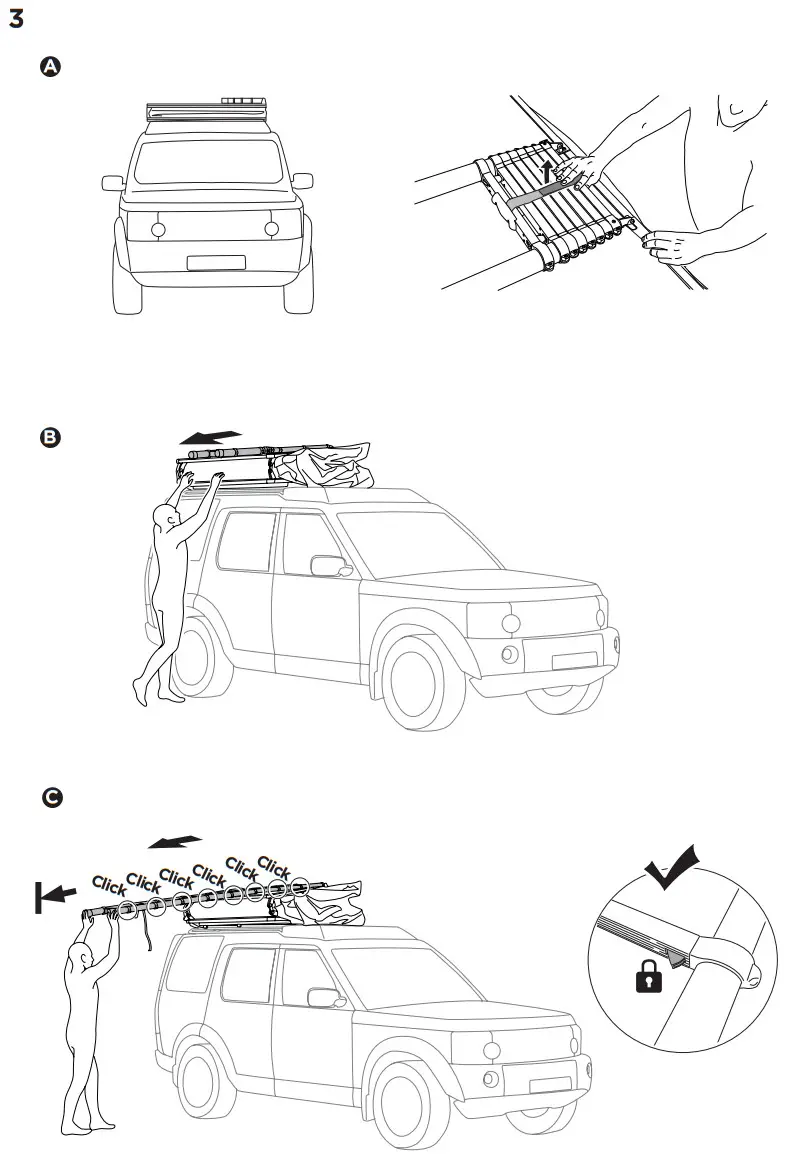 3

A

B

C

Click
Click
Click
Click
Click
Click